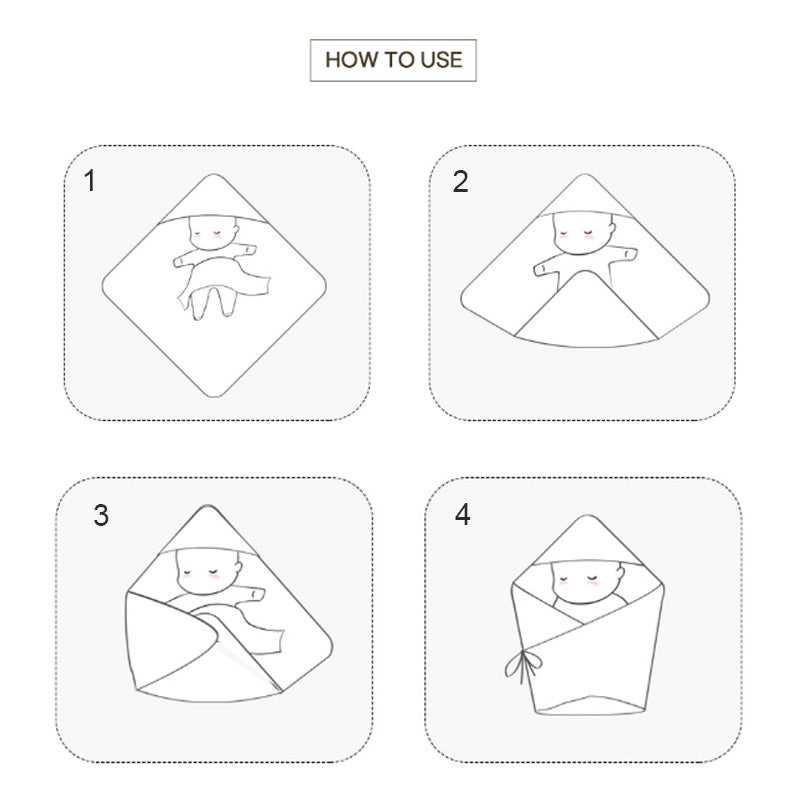 HOW TO USE

1

2

3

4