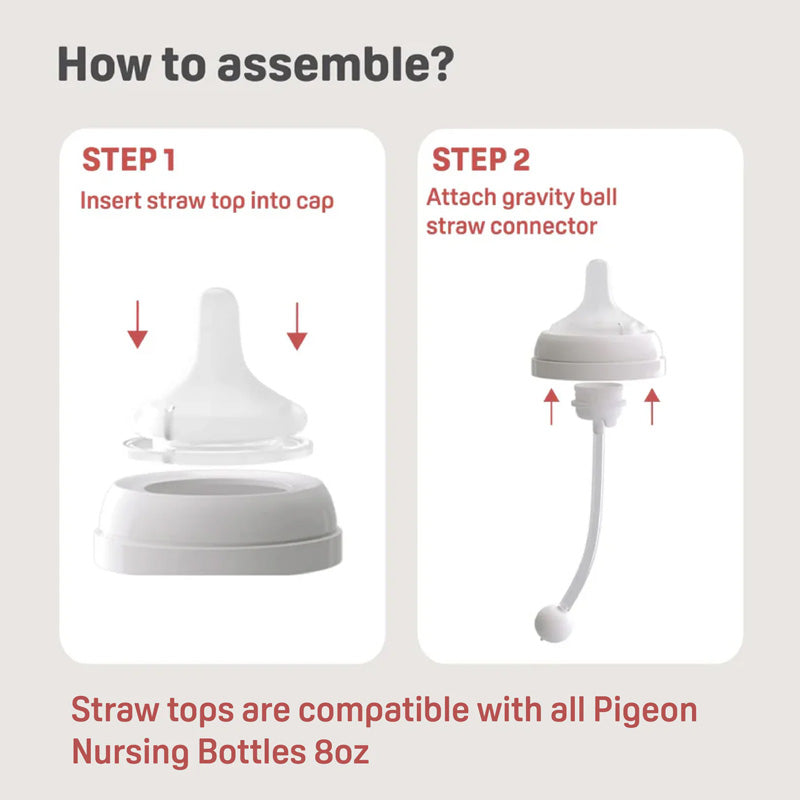 How to assemble?

STEP 1
Insert straw top into cap

STEP 2
Attach gravity ball straw connector

Straw tops are compatible with all Pigeon Nursing Bottles 8oz